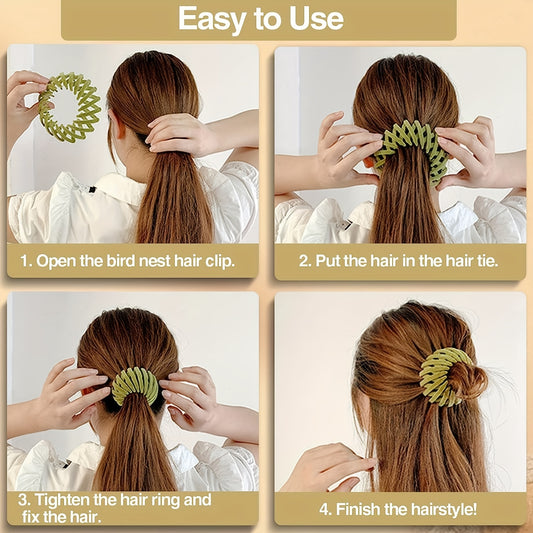 Easy to Use

1. Open the bird nest hair clip.

2. Put the hair in the hair tie.

3. Tighten the hair ring and fix the hair.

4. Finish the hairstyle!