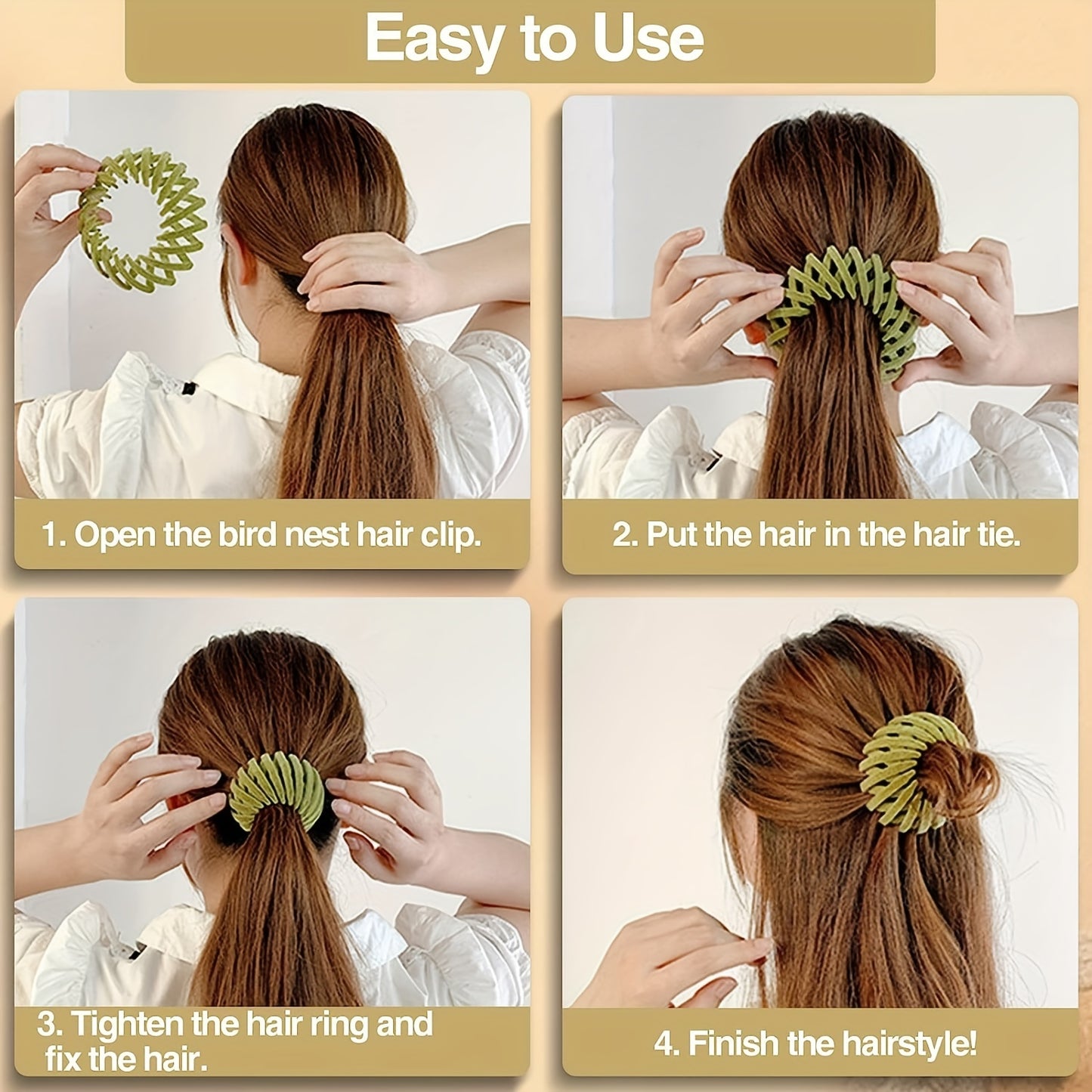 Easy to Use

1. Open the bird nest hair clip.

2. Put the hair in the hair tie.

3. Tighten the hair ring and fix the hair.

4. Finish the hairstyle!