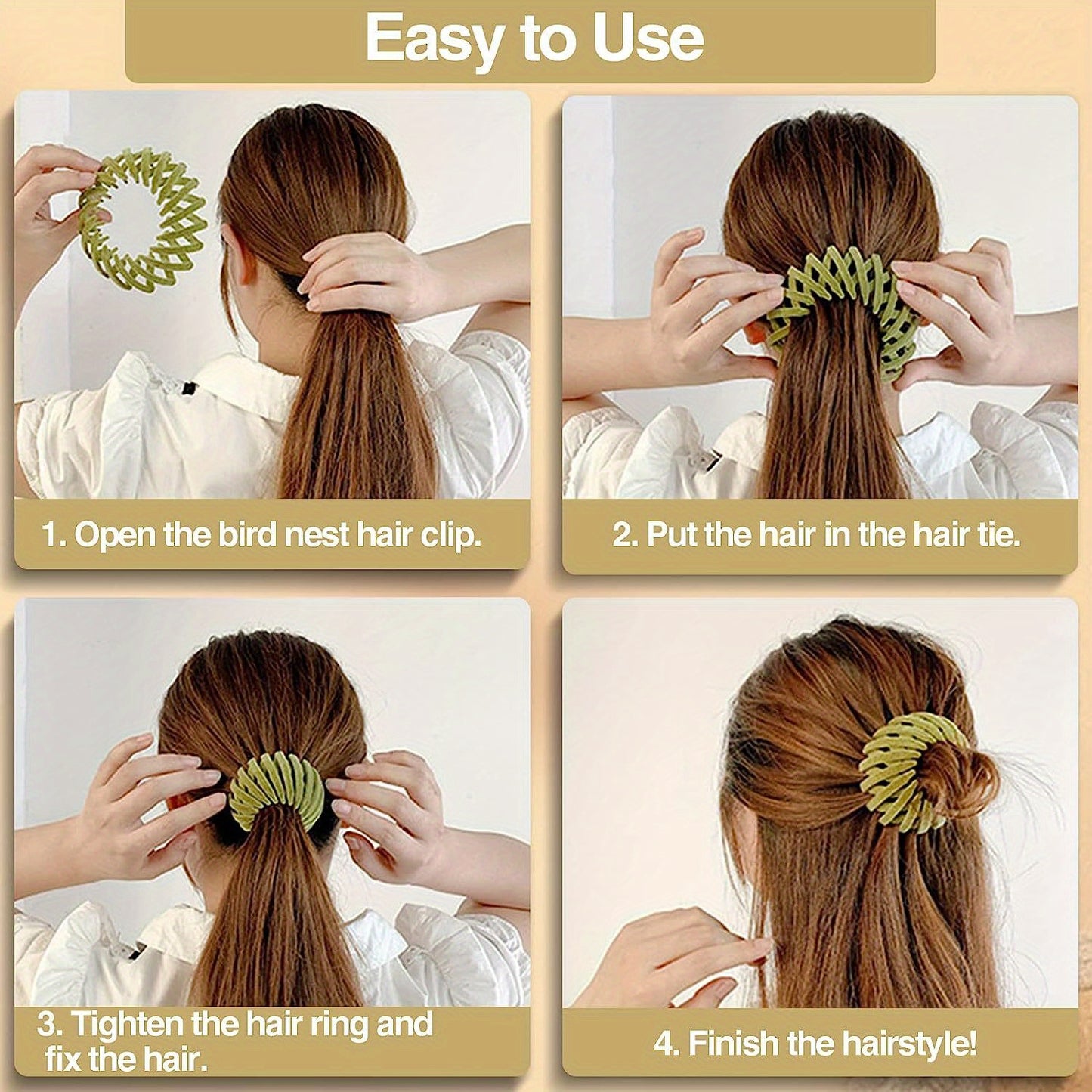 Easy to Use

1. Open the bird nest hair clip.

2. Put the hair in the hair tie.

3. Tighten the hair ring and fix the hair.

4. Finish the hairstyle!